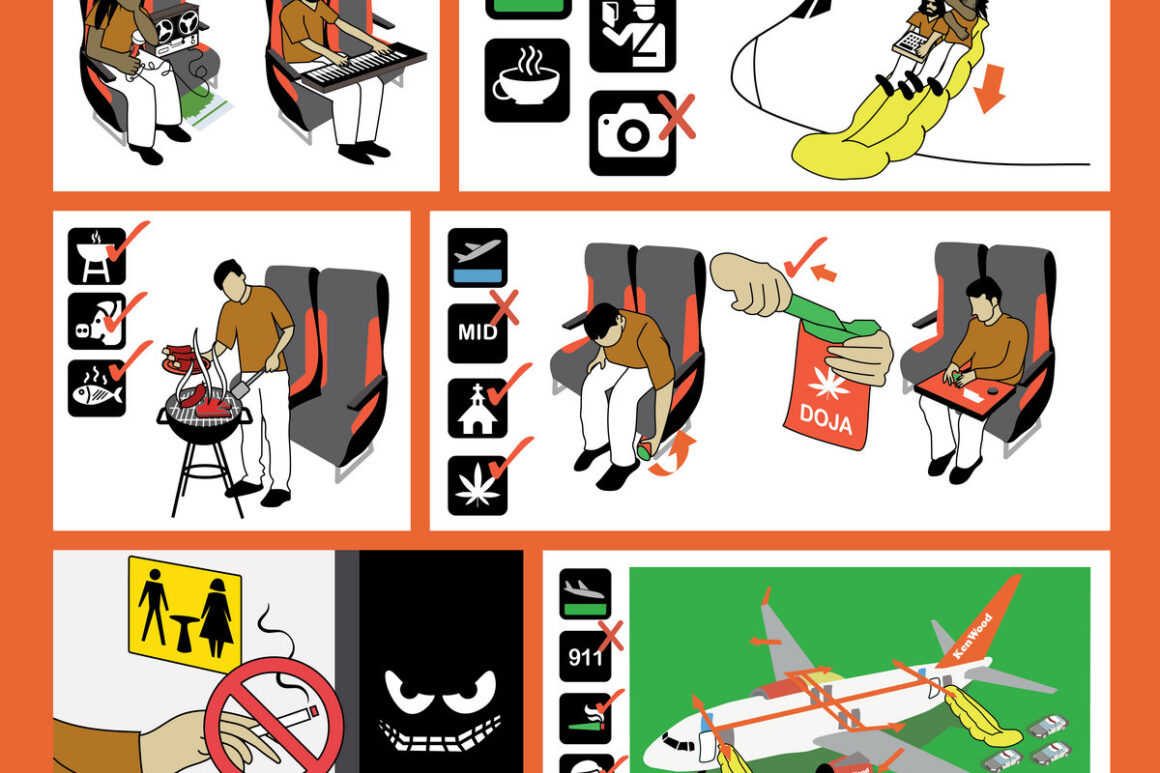 MID

DOJA

911

KenWood